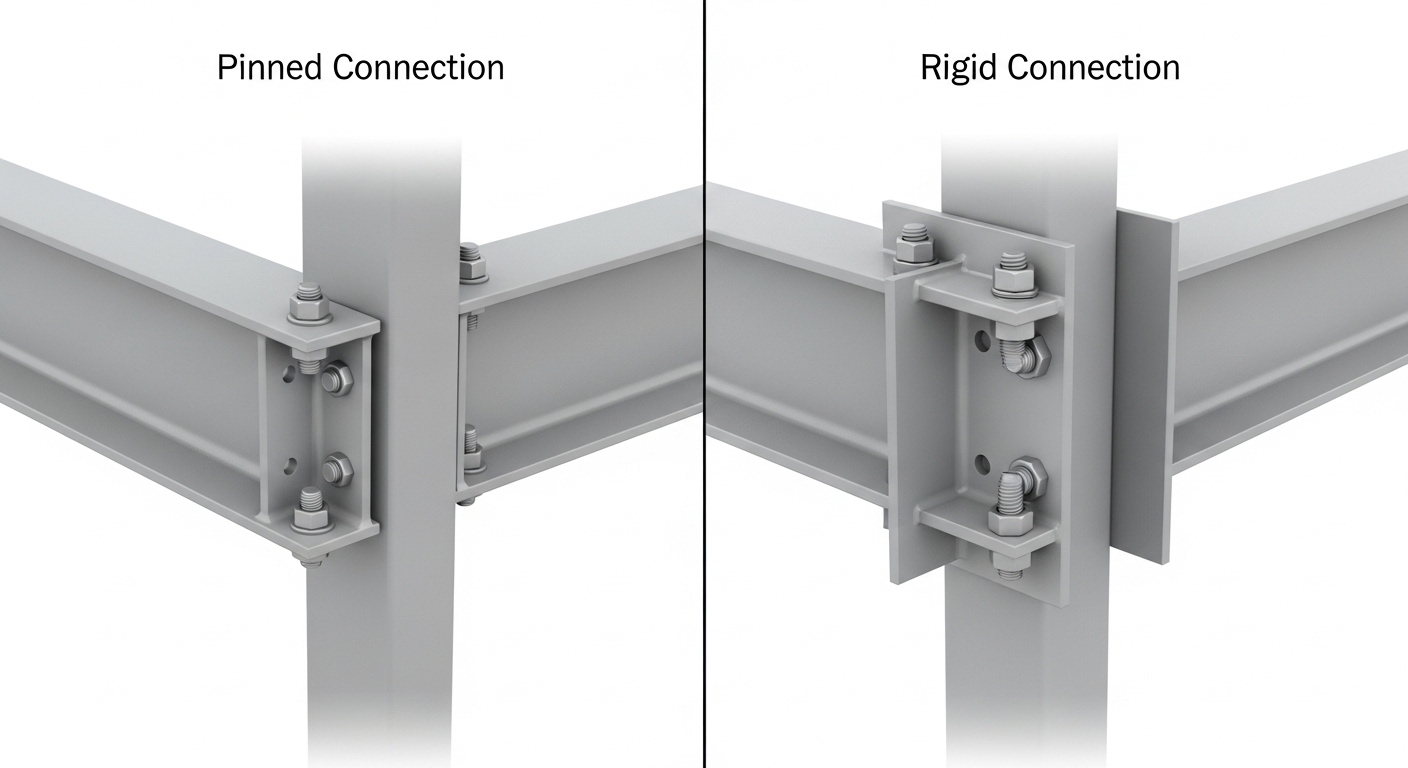 Pinned Connection

Rigid Connection